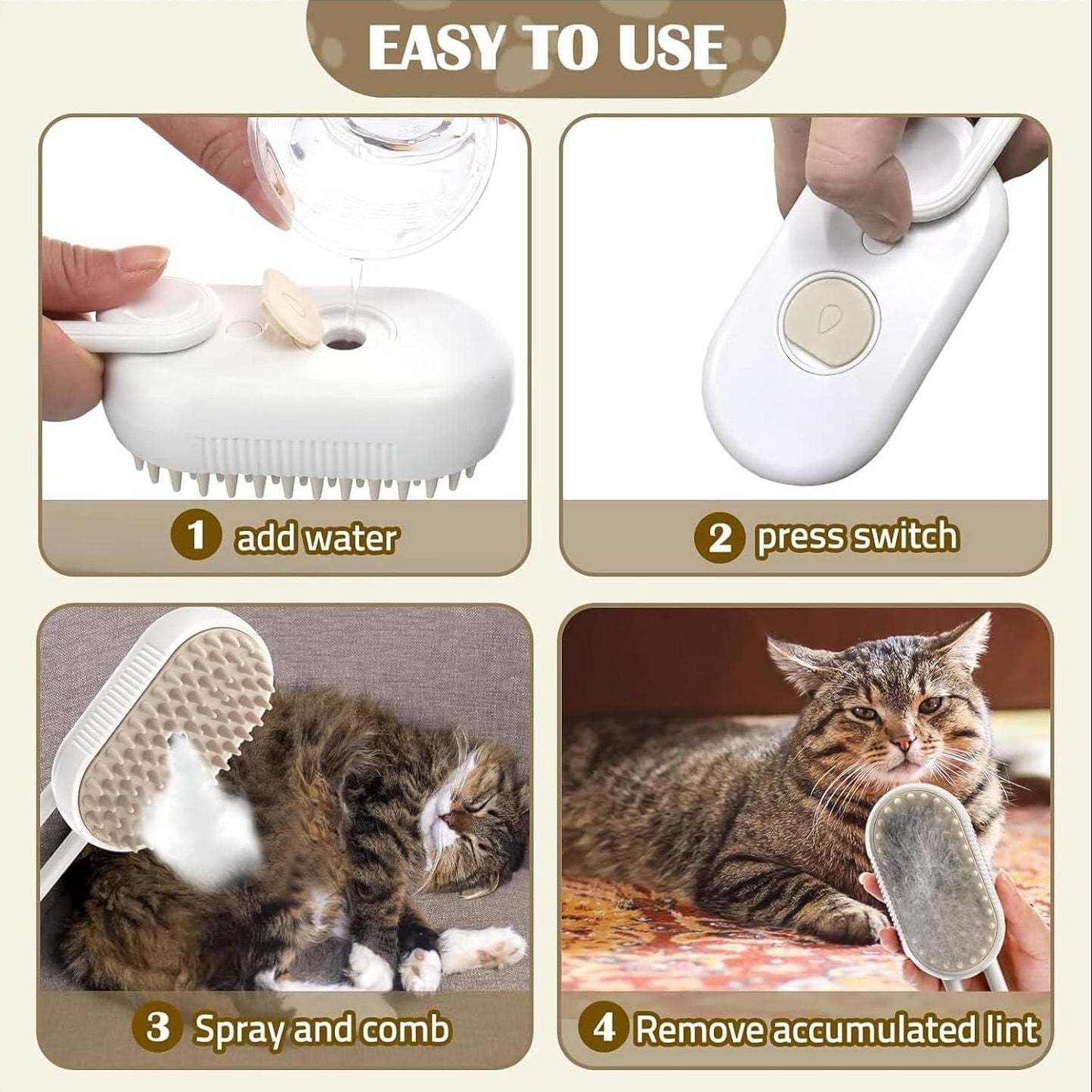 EASY TO USE

1 add water

2 press switch

3 Spray and comb

4 Remove accumulated lint